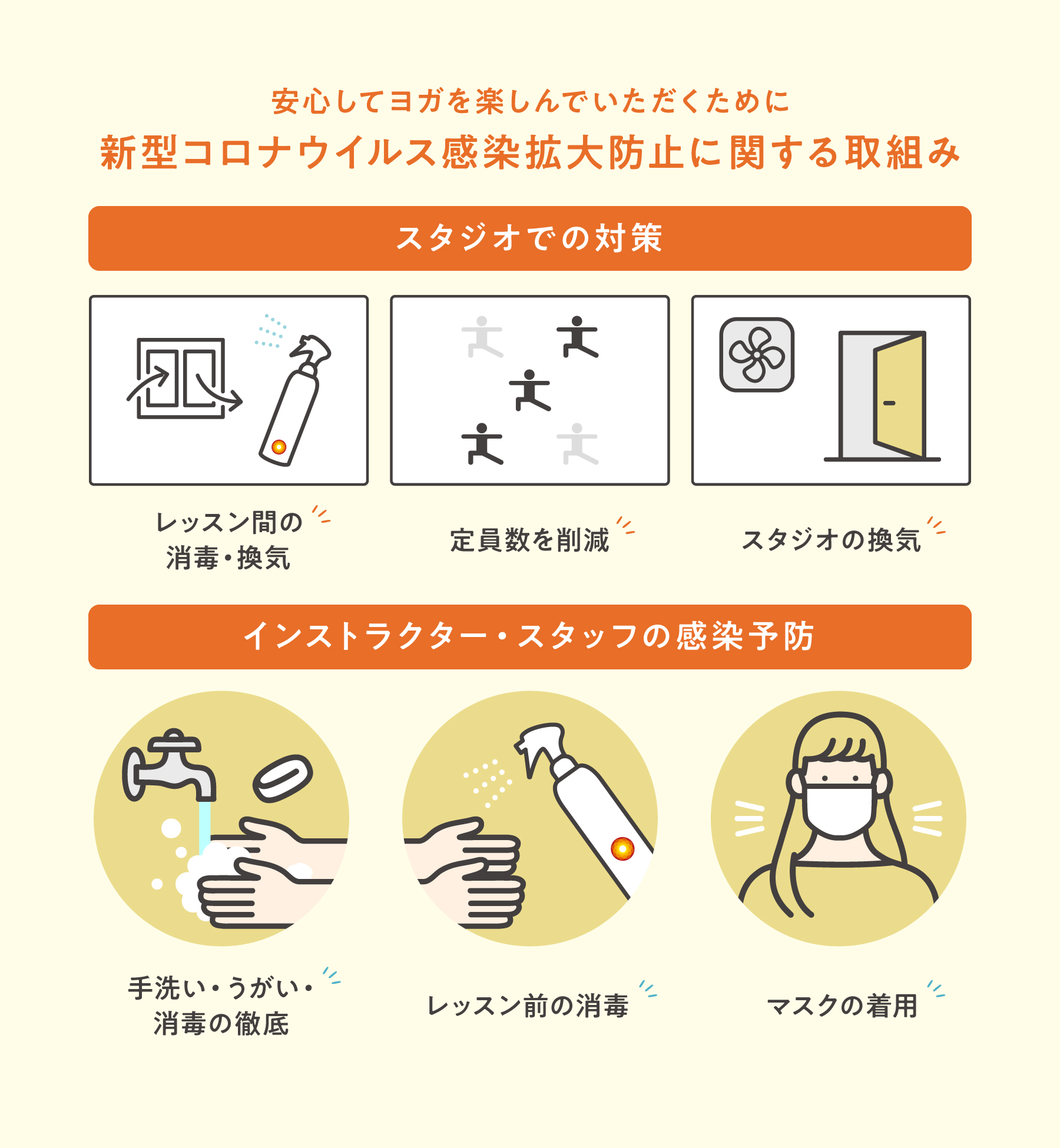 安心してヨガを楽しんでいただくために
新型コロナウイルス感染拡大防止に関する取組み

スタジオでの対策

レッスン間の消毒・換気

定員数を削減

スタジオの換気

インストラクター・スタッフの感染予防

手洗い・うがい・消毒の徹底

レッスン前の消毒

マスクの着用