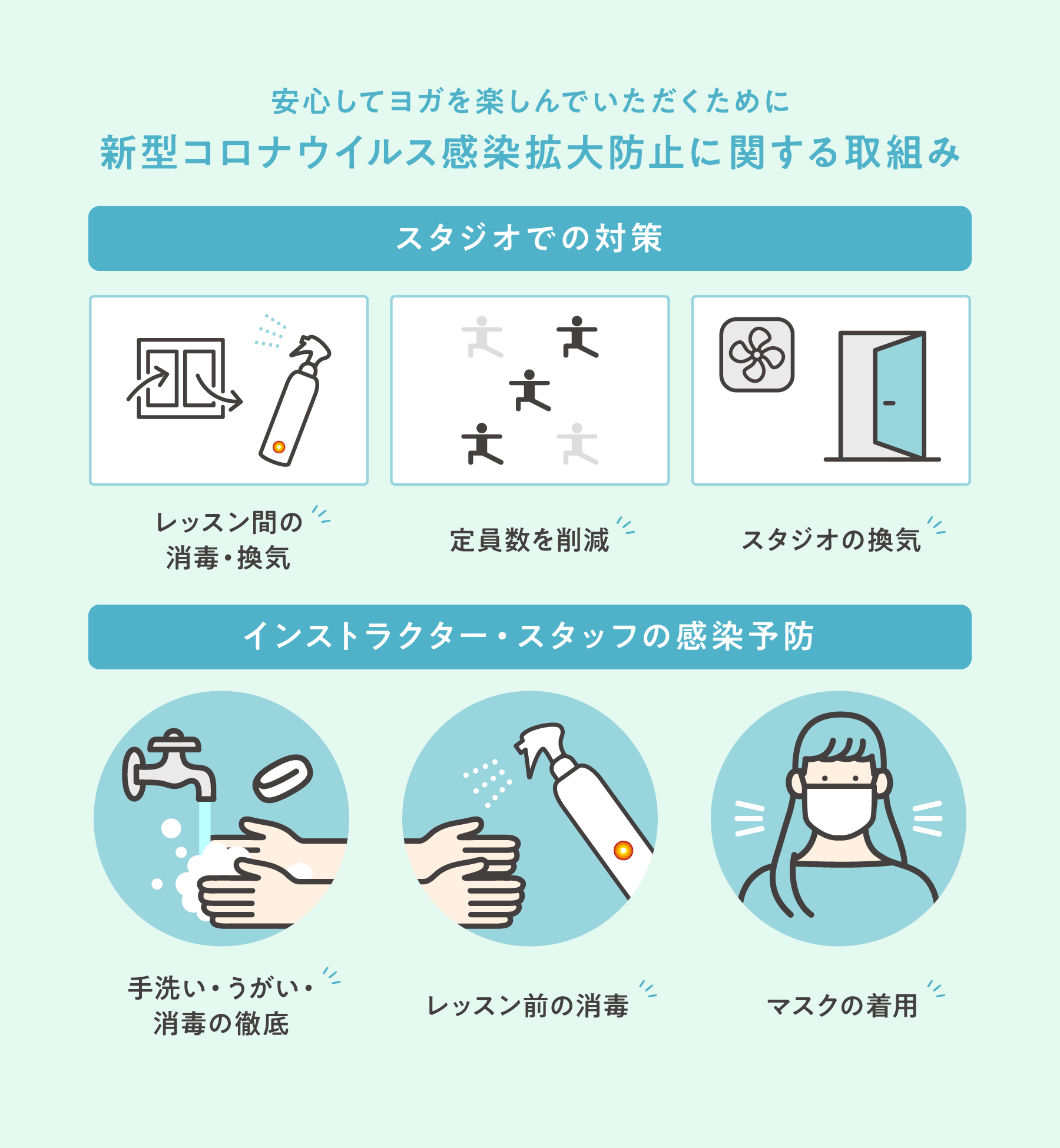 安心してヨガを楽しんでいただくために
新型コロナウイルス感染拡大防止に関する取組み

スタジオでの対策

レッスン間の消毒・換気

定員数を削減

スタジオの換気

インストラクター・スタッフの感染予防

手洗い・うがい・消毒の徹底

レッスン前の消毒

マスクの着用