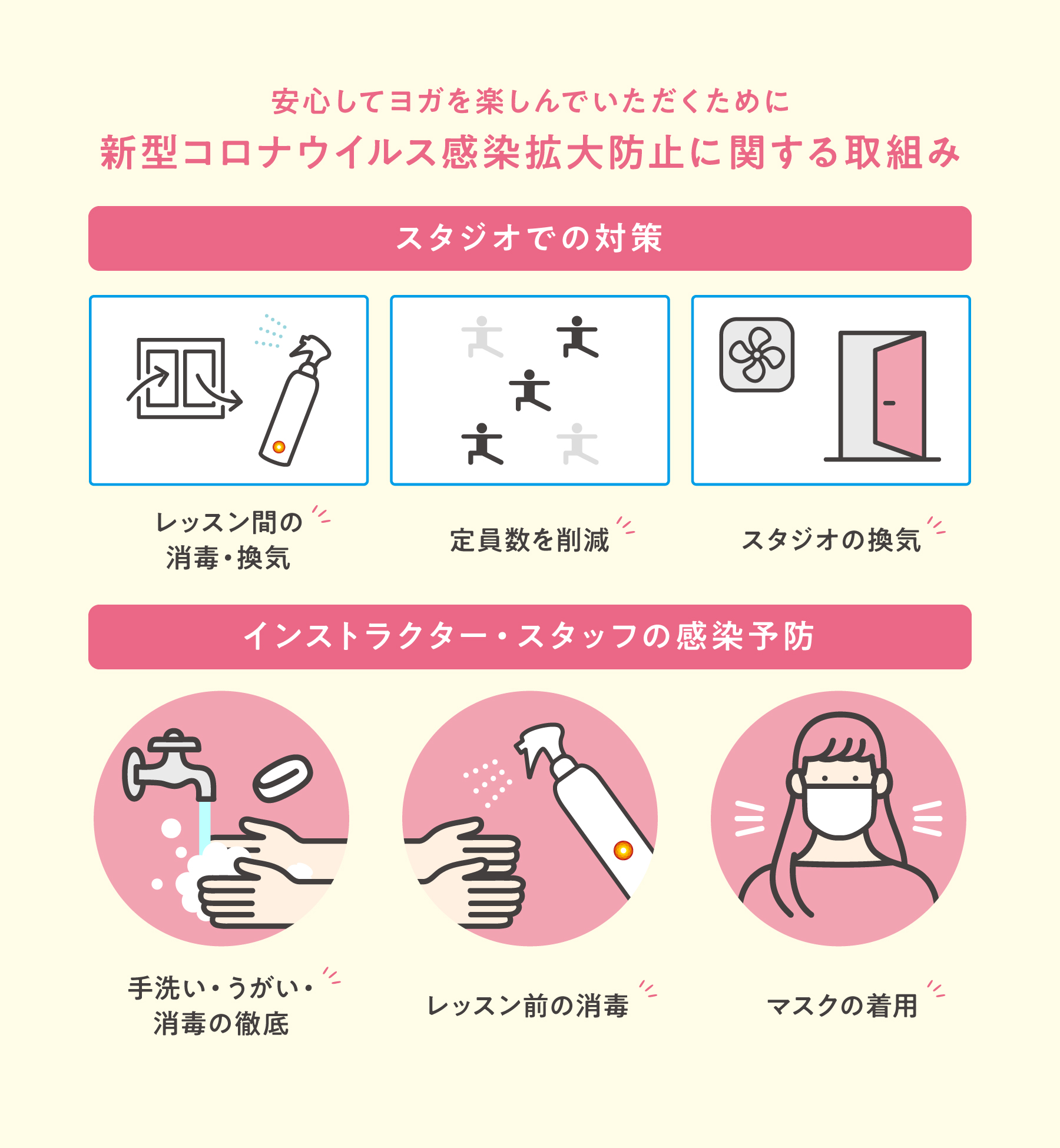 安心してヨガを楽しんでいただくために
新型コロナウイルス感染拡大防止に関する取組み

スタジオでの対策

レッスン間の消毒・換気

定員数を削減

スタジオの換気

インストラクター・スタッフの感染予防

手洗い・うがい・消毒の徹底

レッスン前の消毒

マスクの着用